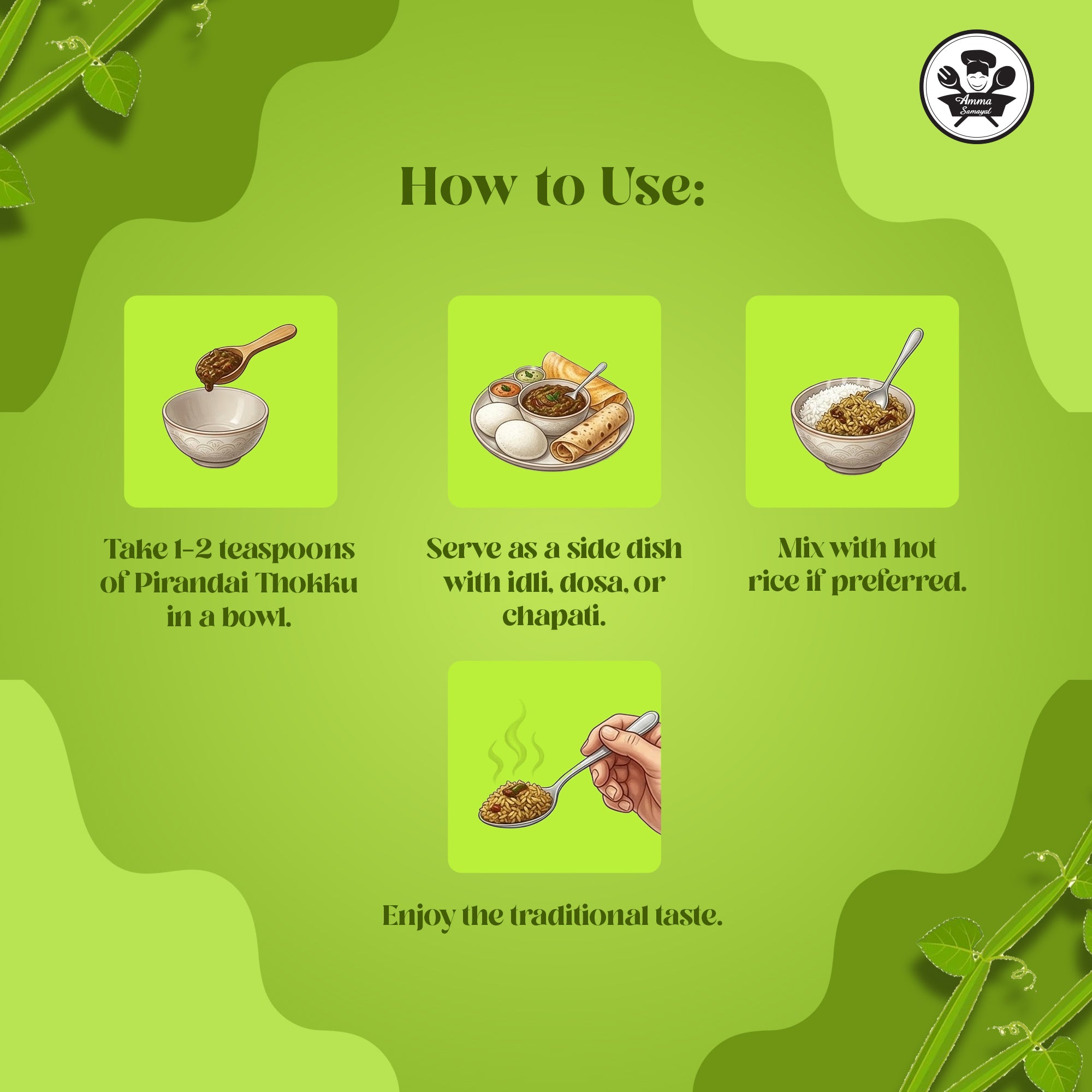 Amma Samayal

How to Use:

Take 1-2 teaspoons of Pirandai Thokku in a bowl.

Serve as a side dish with idli, dosa, or chapati.

Mix with hot rice if preferred.

Enjoy the traditional taste.